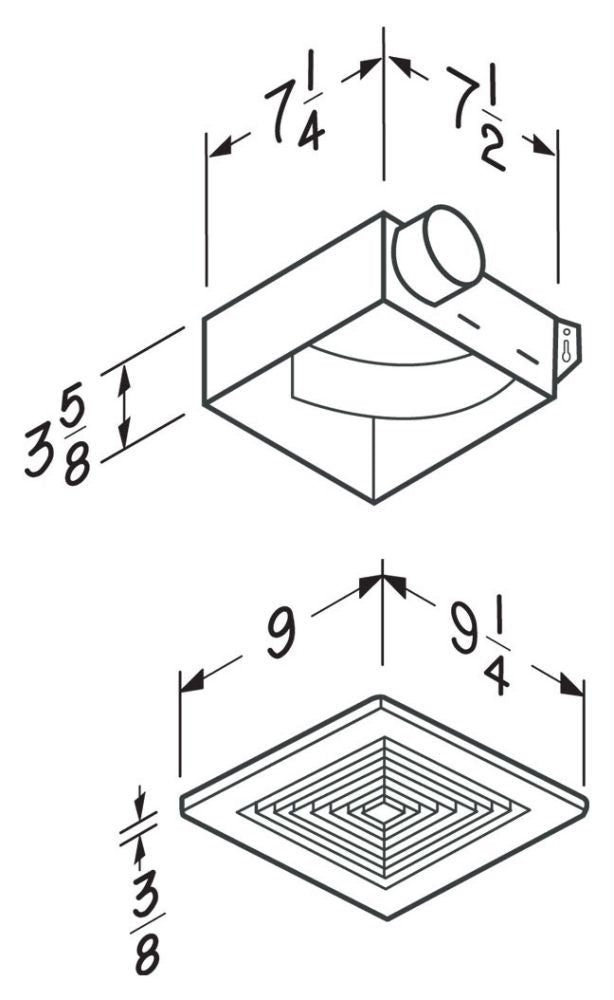 $7\frac{1}{4}$ $7\frac{1}{2}$

$3\frac{5}{8}$

$9$ $9\frac{1}{4}$

$\frac{3}{8}$