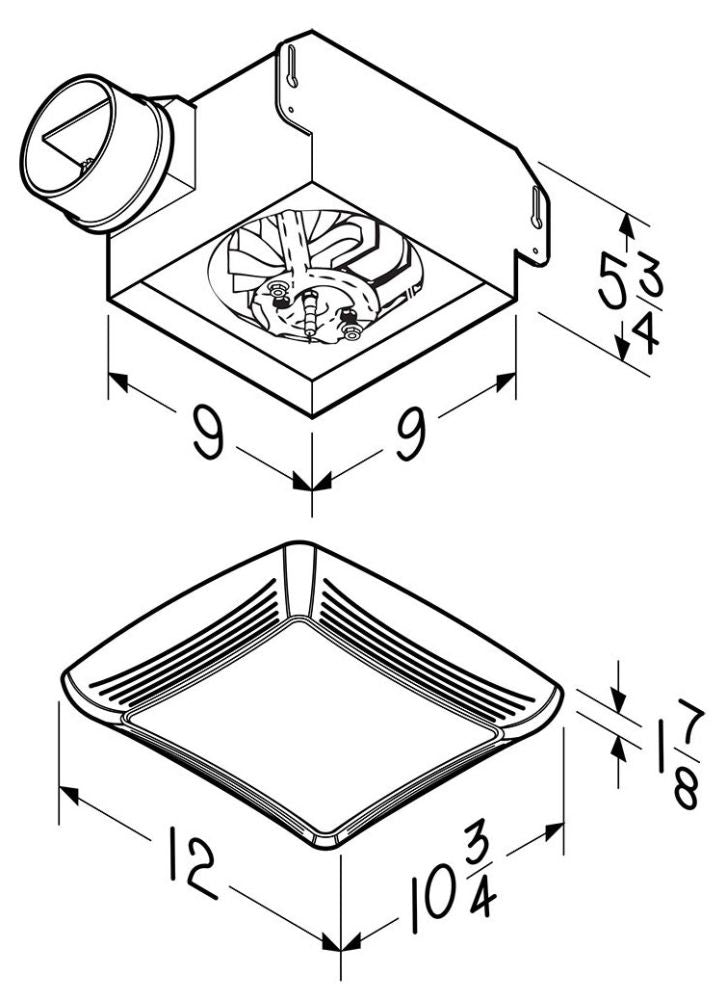 $5\frac{3}{4}$

9

9

$1\frac{7}{8}$

12

$10\frac{3}{4}$