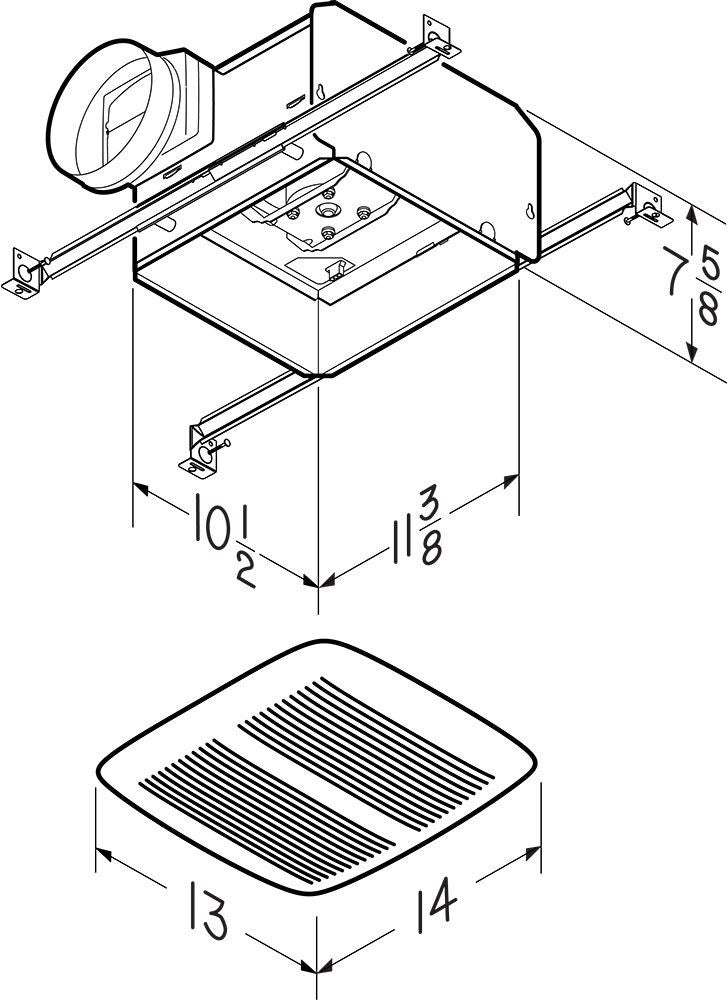 $7\frac{5}{8}$

$10\frac{1}{2}$

$11\frac{3}{8}$

13

14