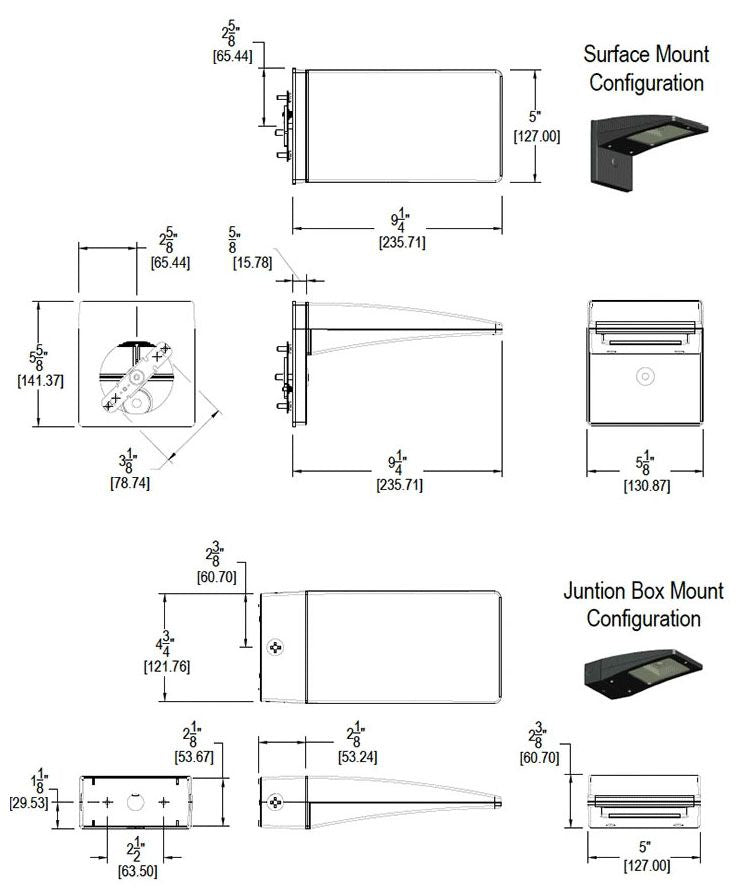 $2\frac{5}{8}$"
[65.44]

Surface Mount Configuration

5"
[127.00]

$9\frac{1}{4}$"
[235.71]

$2\frac{5}{8}$"
[65.44]

$\frac{5}{8}$"
[15.78]

$5\frac{5}{8}$"
[141.37]

$3\frac{1}{8}$"
[78.74]

$9\frac{1}{4}$"
[235.71]

$5\frac{1}{8}$"
[130.87]

$2\frac{3}{8}$"
[60.70]

Juntion Box Mount Configuration

$4\frac{3}{4}$"
[121.76]

$2\frac{1}{8}$"
[53.67]

$2\frac{1}{8}$"
[53.24]

$2\frac{3}{8}$"
[60.70]

$1\frac{1}{8}$"
[29.53]

$2\frac{1}{2}$"
[63.50]

5"
[127.00]